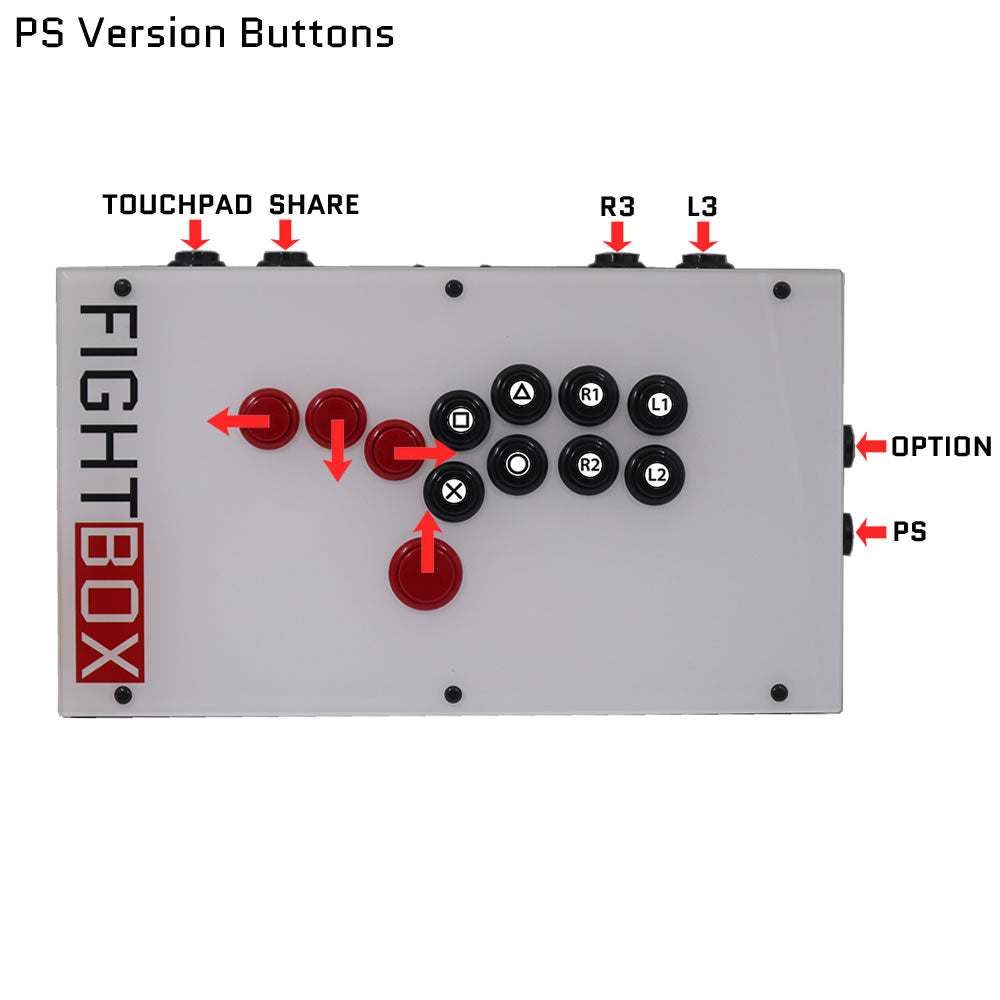 PS Version Buttons

TOUCHPAD SHARE

R3 L3

FIGHTBOX

R1 L1

R2 L2

OPTION

PS