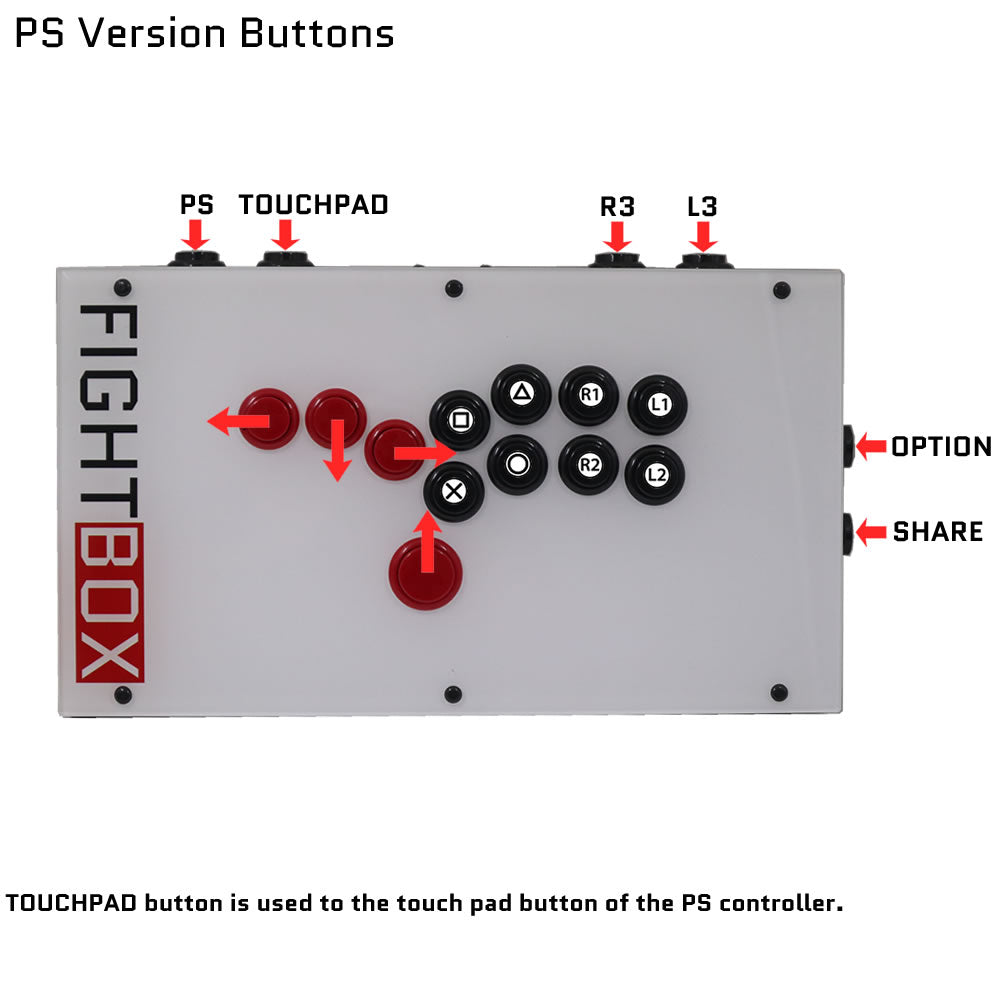 PS Version Buttons

PS TOUCHPAD R3 L3

FIGHTBOX

R1 L1 R2 L2

OPTION

SHARE

TOUCHPAD button is used to the touch pad button of the PS controller.