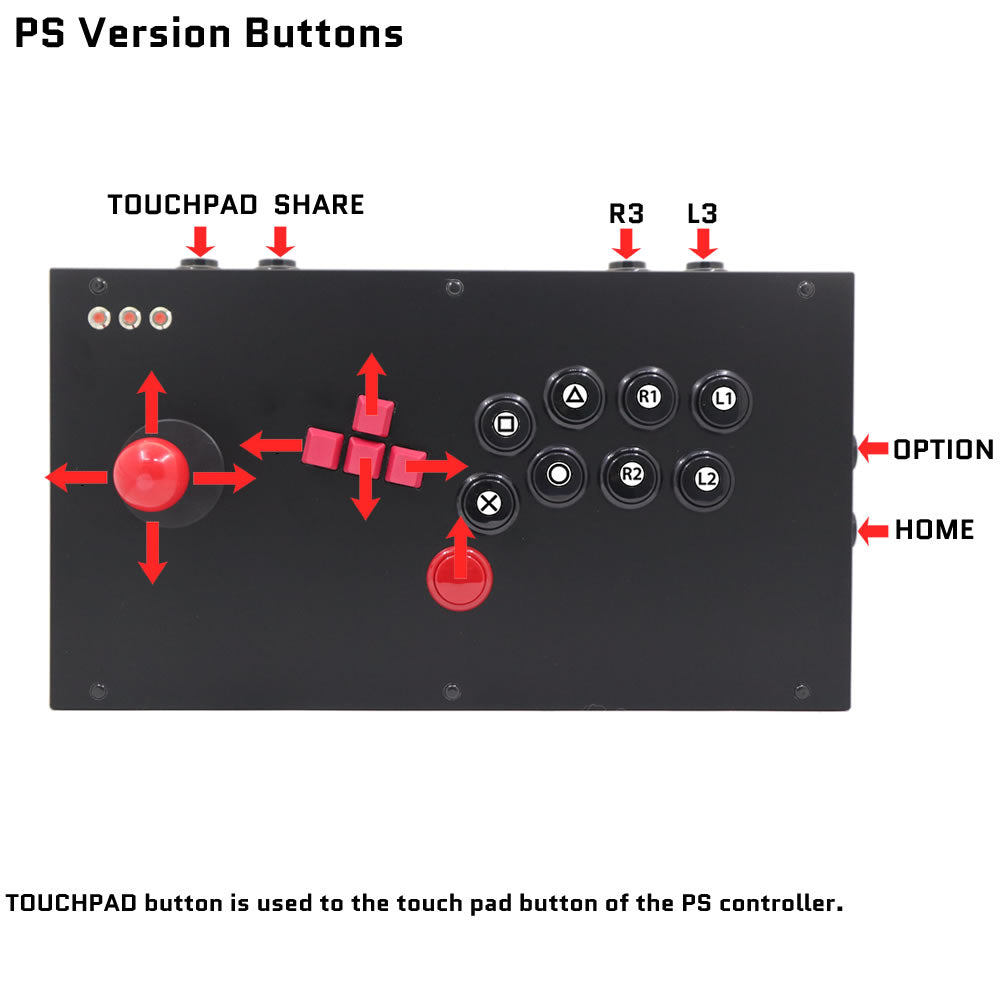 PS Version Buttons

TOUCHPAD SHARE

R3 L3

R1 L1

R2 L2

OPTION

HOME

TOUCHPAD button is used to the touch pad button of the PS controller.