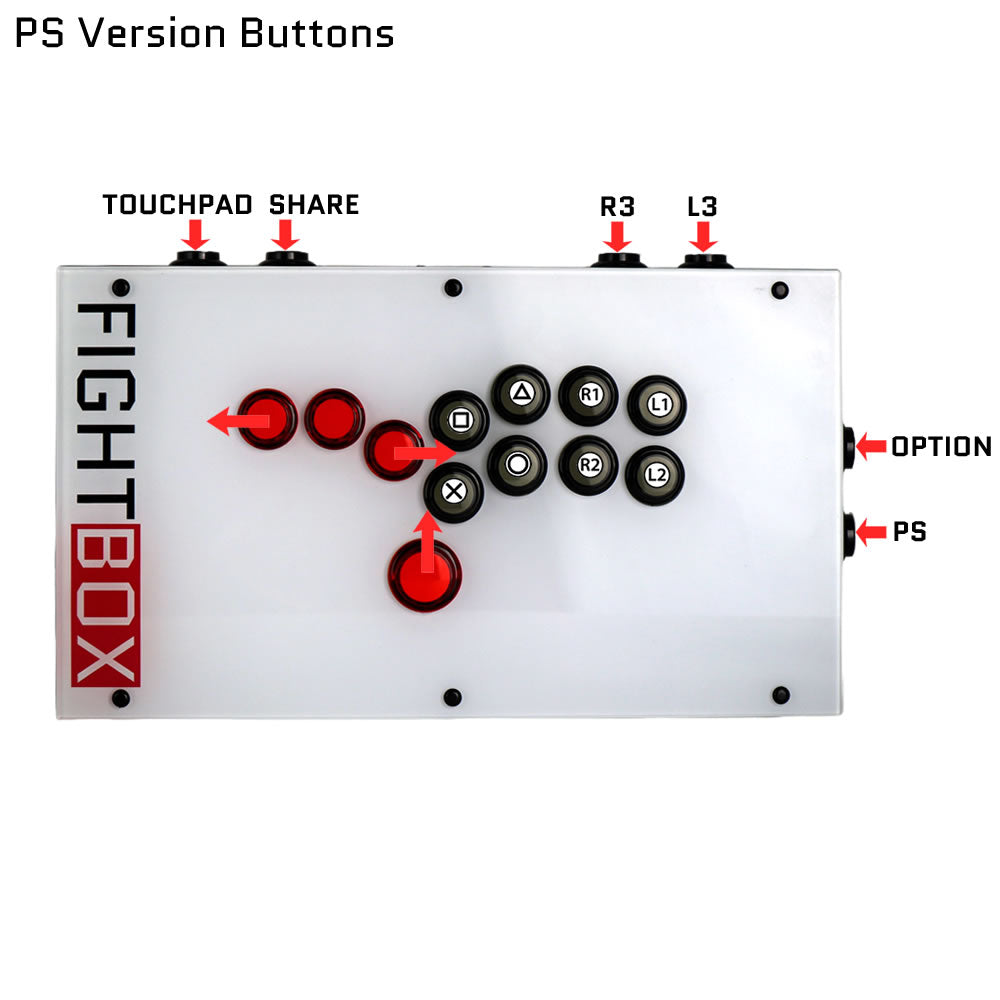 PS Version Buttons

TOUCHPAD SHARE R3 L3

FIGHTBOX

R1 L1 R2 L2

OPTION

PS