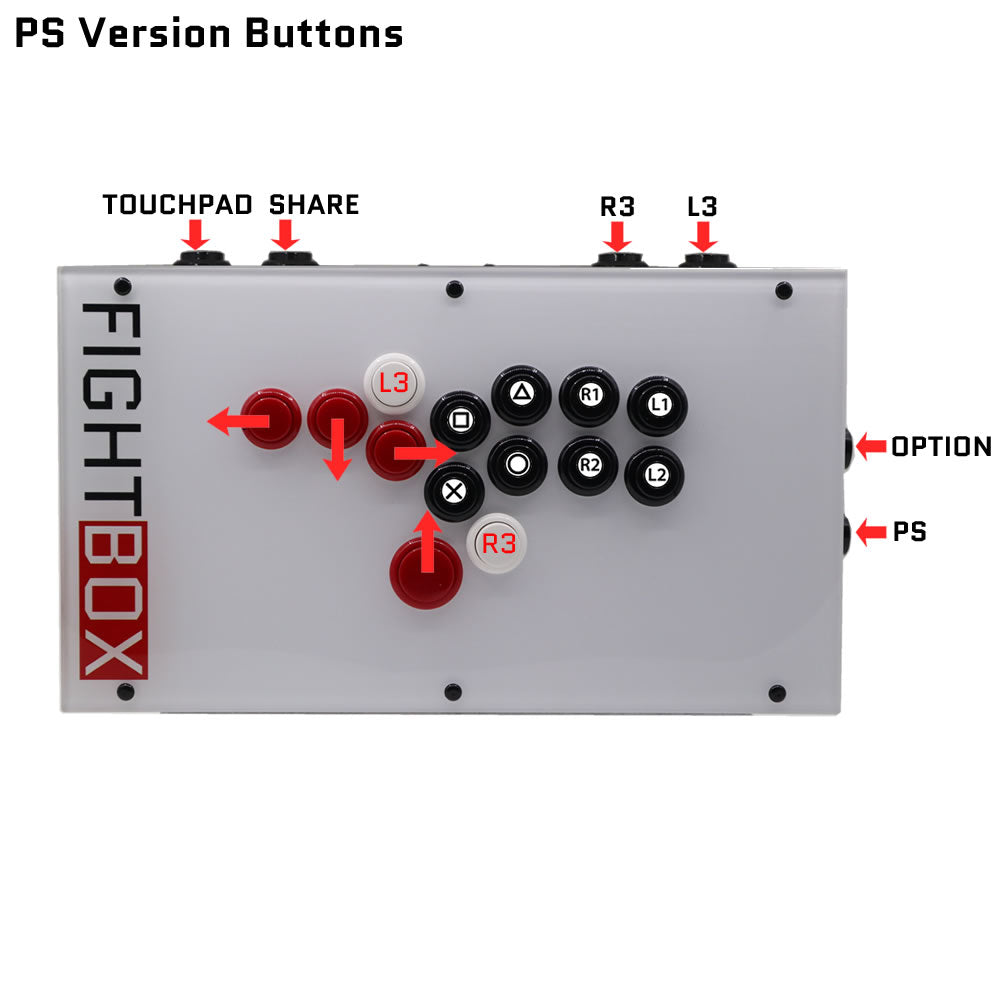 PS Version Buttons

TOUCHPAD SHARE

R3 L3

FIGHTBOX

L3

R1

L1

R2

L2

R3

OPTION

PS