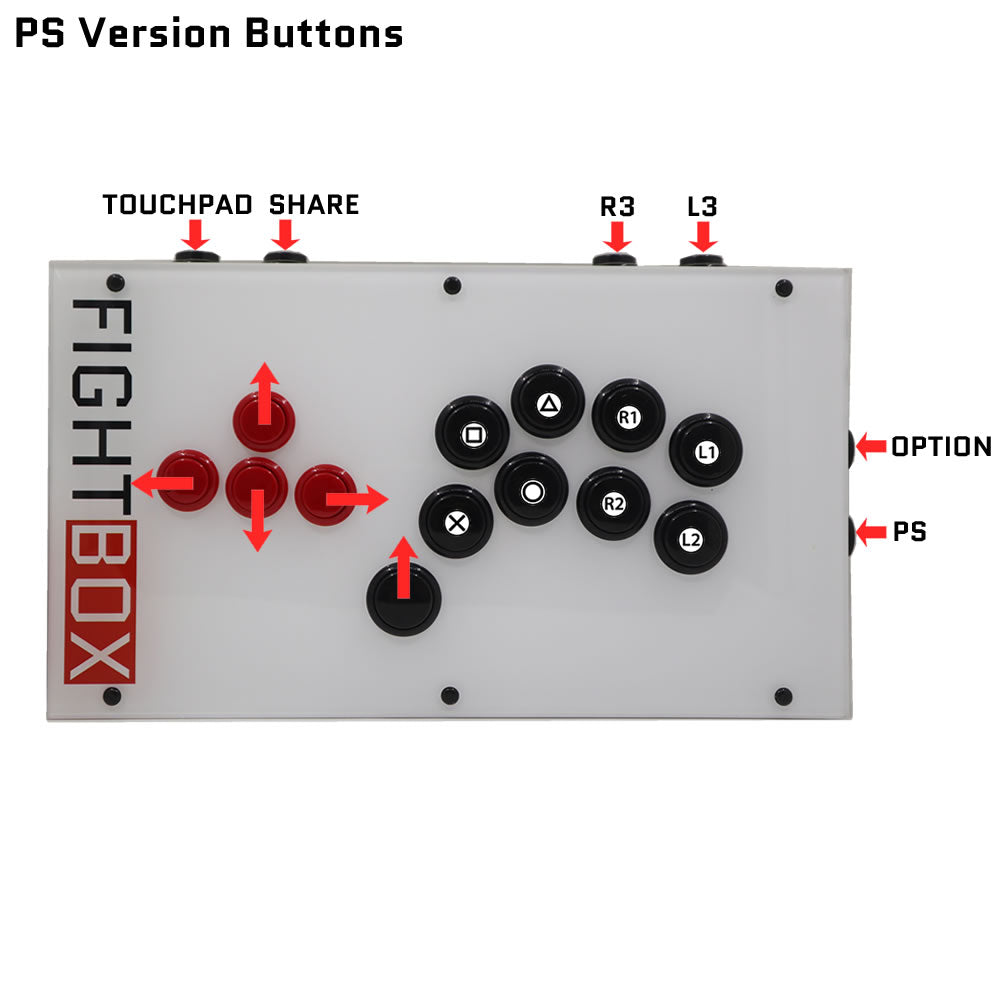 PS Version Buttons

TOUCHPAD SHARE

R3 L3

FIGHTBOX

R1

L1

R2

L2

OPTION

PS