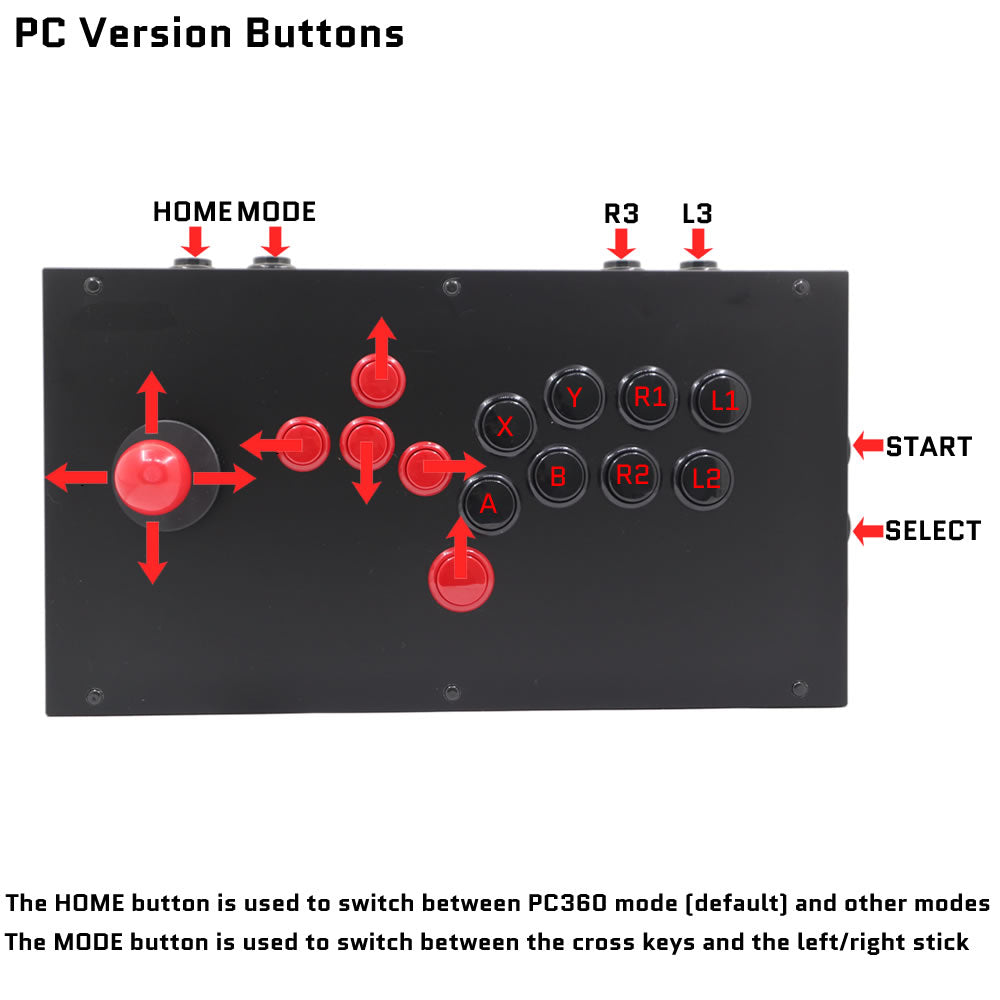 PC Version Buttons

HOME MODE

R3 L3

Y R1 L1
X
B R2 L2
A

START

SELECT

The HOME button is used to switch between PC360 mode (default) and other modes
The MODE button is used to switch between the cross keys and the left/right stick